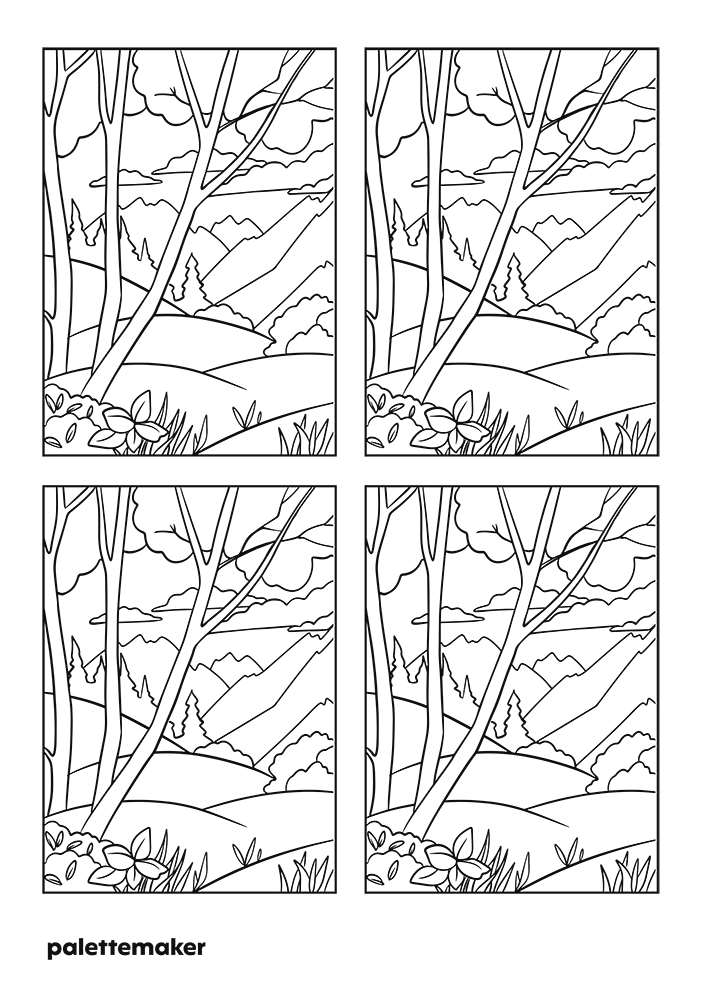 palettemaker